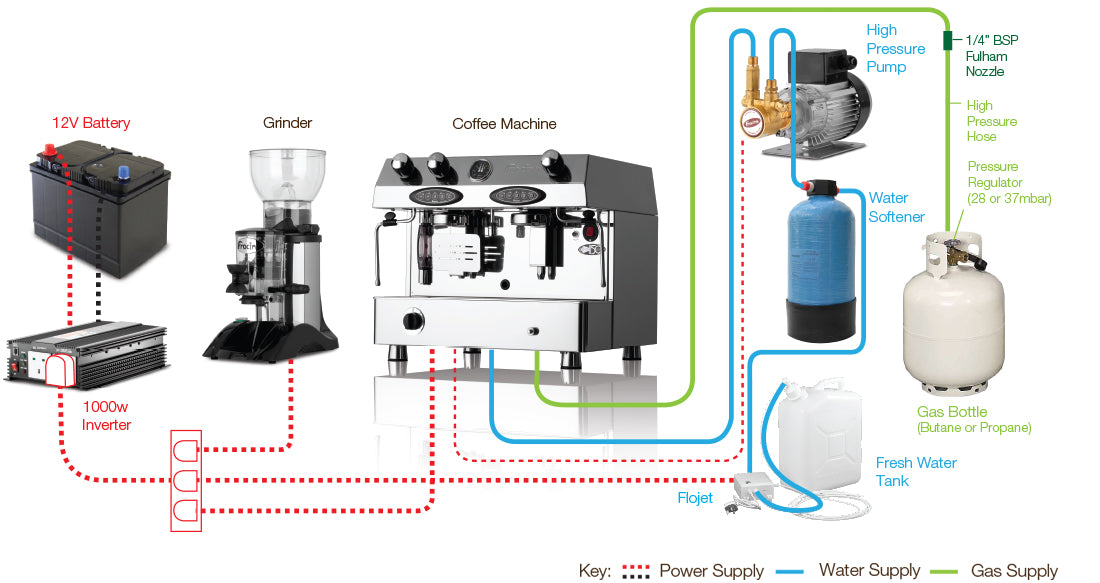 12V Battery

Grinder

Coffee Machine

High Pressure Pump

1/4" BSP Fulham Nozzle

High Pressure Hose

Pressure Regulator (28 or 37mbar)

Water Softener

1000w Inverter

Gas Bottle (Butane or Propane)

Fresh Water Tank

Flojet

Key: Power Supply Water Supply Gas Supply